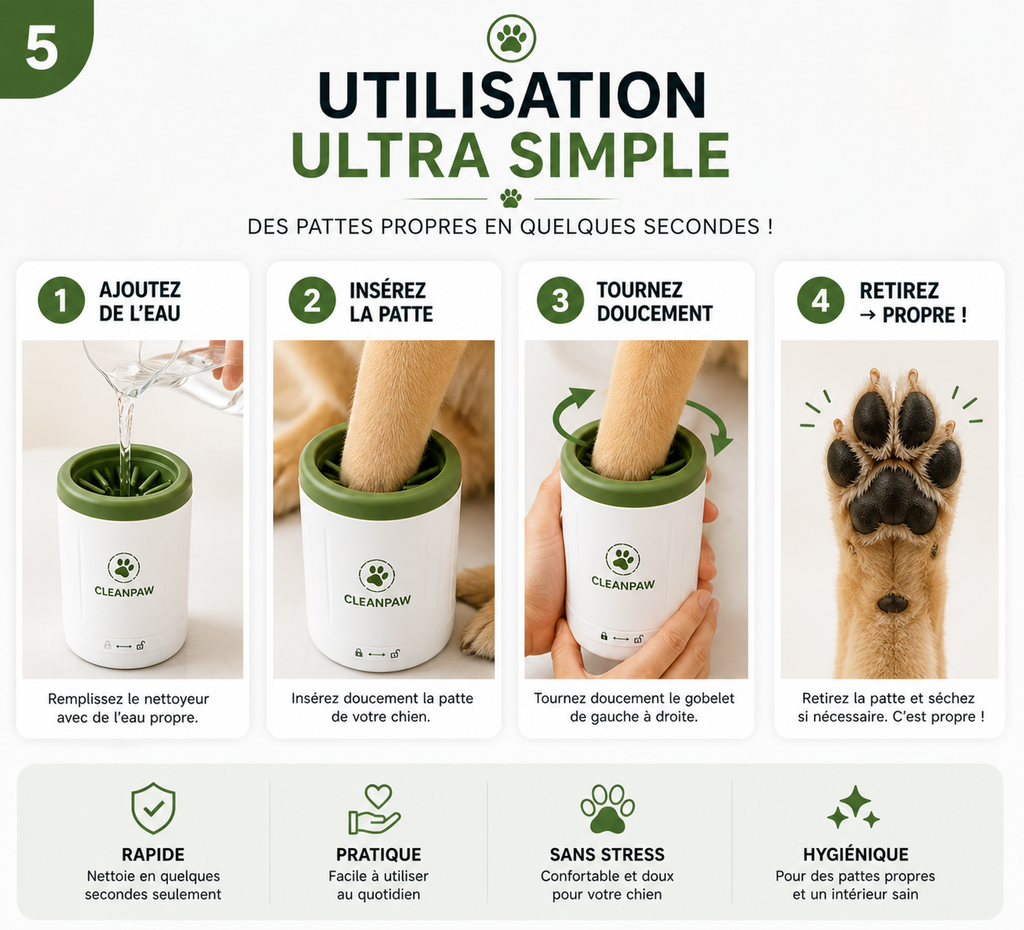 5

UTILISATION
ULTRA SIMPLE

DES PATTES PROPRES EN QUELQUES SECONDES !

1 AJOUTEZ DE L'EAU

CLEANPAW

Remplissez le nettoyeur avec de l'eau propre.

2 INSÉREZ LA PATTE

CLEANPAW

Insérez doucement la patte de votre chien.

3 TOURNEZ DOUCEMENT

CLEANPAW

Tournez doucement le gobelet de gauche à droite.

4 RETIREZ → PROPRE !

Retirez la patte et séchez si nécessaire. C'est propre !

RAPIDE
Nettoie en quelques secondes seulement

PRATIQUE
Facile à utiliser au quotidien

SANS STRESS
Confortable et doux pour votre chien

HYGIÉNIQUE
Pour des pattes propres et un intérieur sain